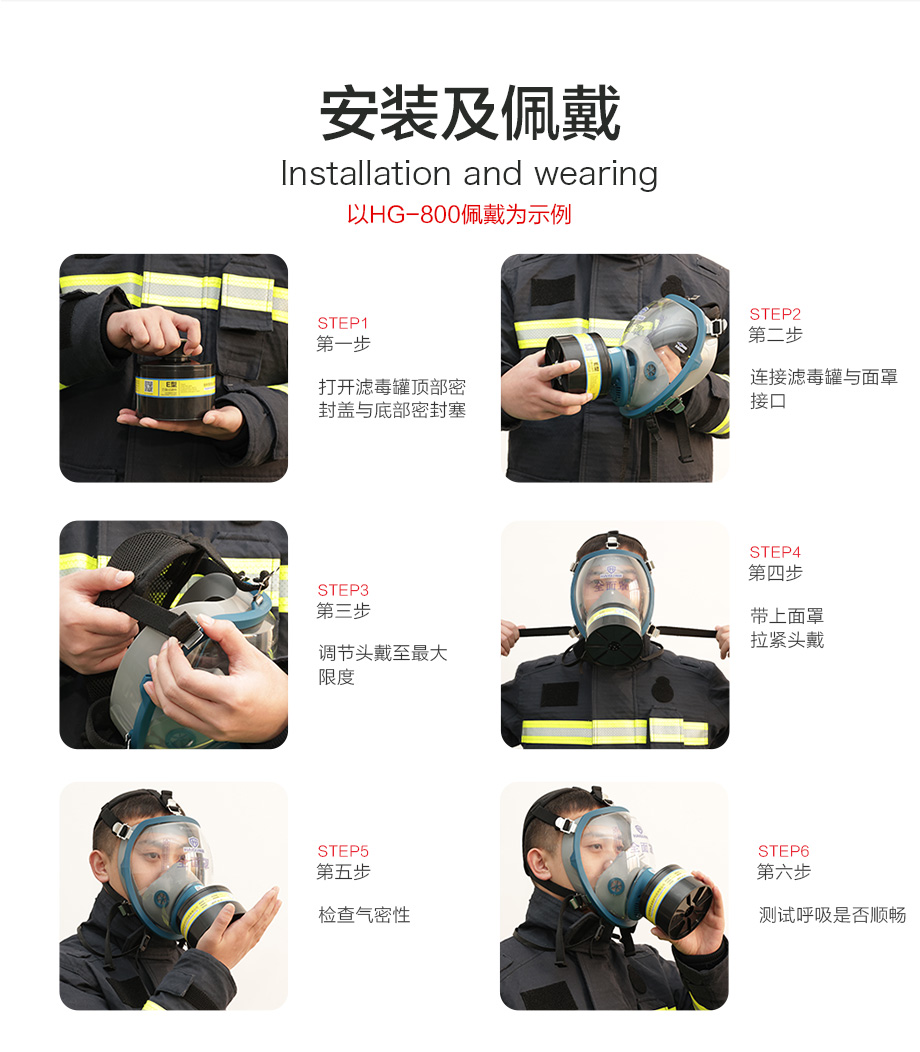 安装及佩戴
Installation and wearing
以HG-800佩戴为示例

STEP1
第一步

打开滤毒罐顶部密封盖与底部密封塞

STEP2
第二步

连接滤毒罐与面罩接口

STEP3
第三步

调节头戴至最大限度

STEP4
第四步

带上面罩
拉紧头戴

STEP5
第五步

检查气密性

STEP6
第六步

测试呼吸是否顺畅