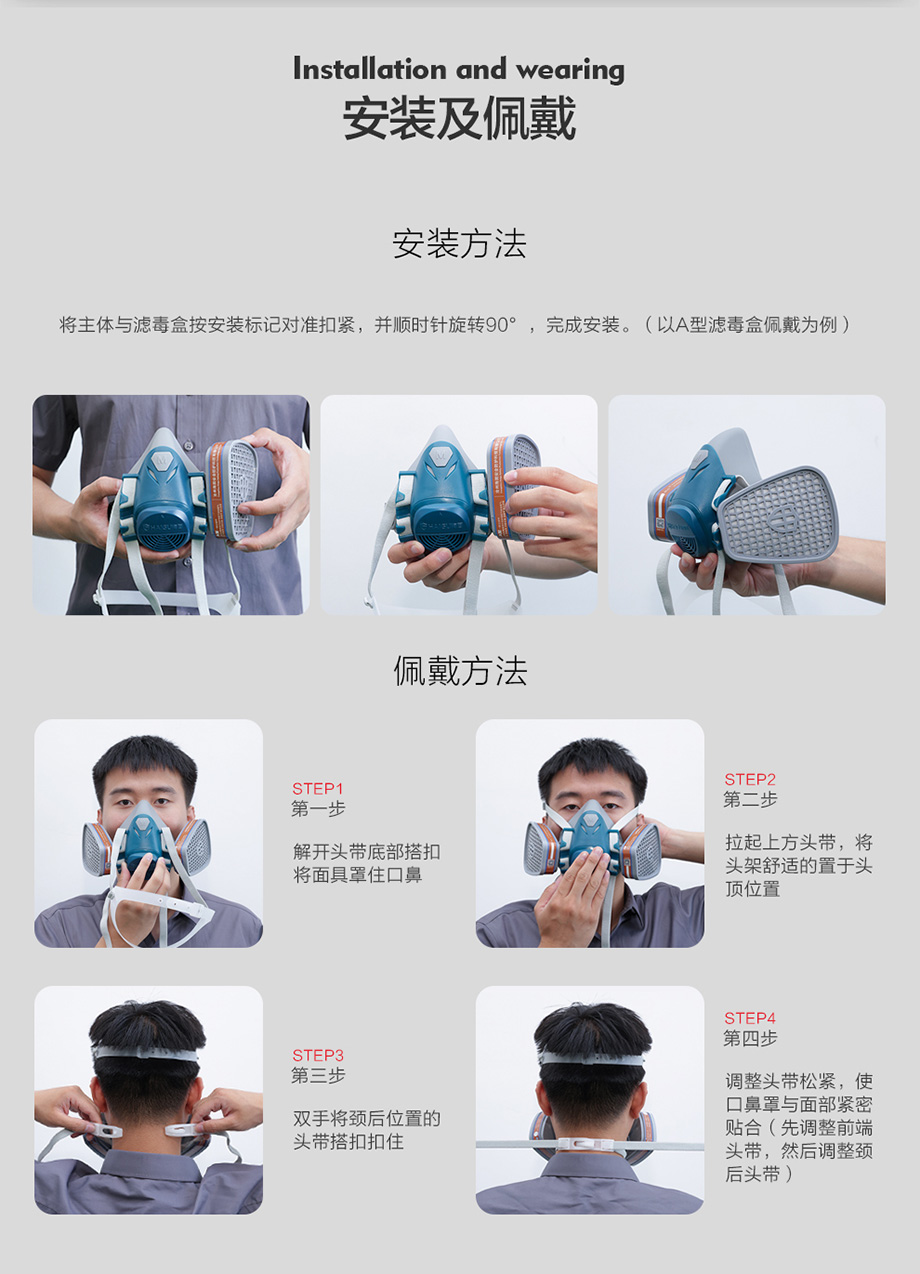 Installation and wearing
安装及佩戴

安装方法

将主体与滤毒盒按安装标记对准扣紧，并顺时针旋转90°，完成安装。（以A型滤毒盒佩戴为例）

佩戴方法

STEP1
第一步

解开头带底部搭扣将面具罩住口鼻

STEP2
第二步

拉起上方头带，将头架舒适的置于头顶位置

STEP3
第三步

双手将颈后位置的头带搭扣扣住

STEP4
第四步

调整头带松紧，使口鼻罩与面部紧密贴合（先调整前端头带，然后调整颈后头带）